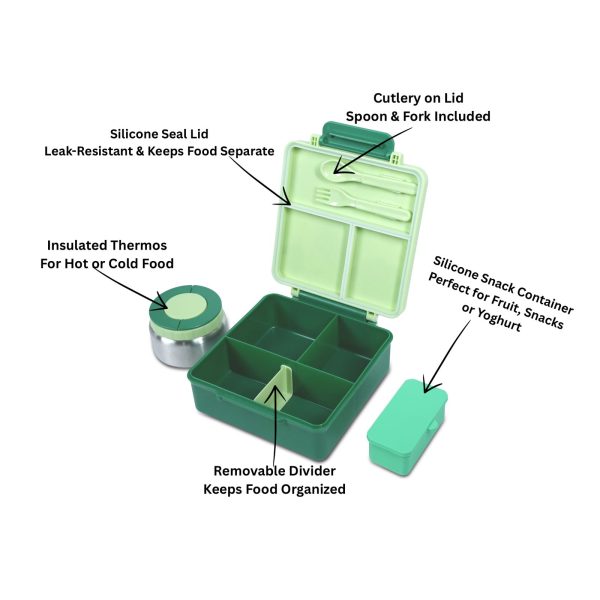 Cutlery on Lid
Spoon & Fork Included

Silicone Seal Lid
Leak-Resistant & Keeps Food Separate

Insulated Thermos
For Hot or Cold Food

Silicone Snack Container
Perfect for Fruit, Snacks
or Yoghurt

Removable Divider
Keeps Food Organized